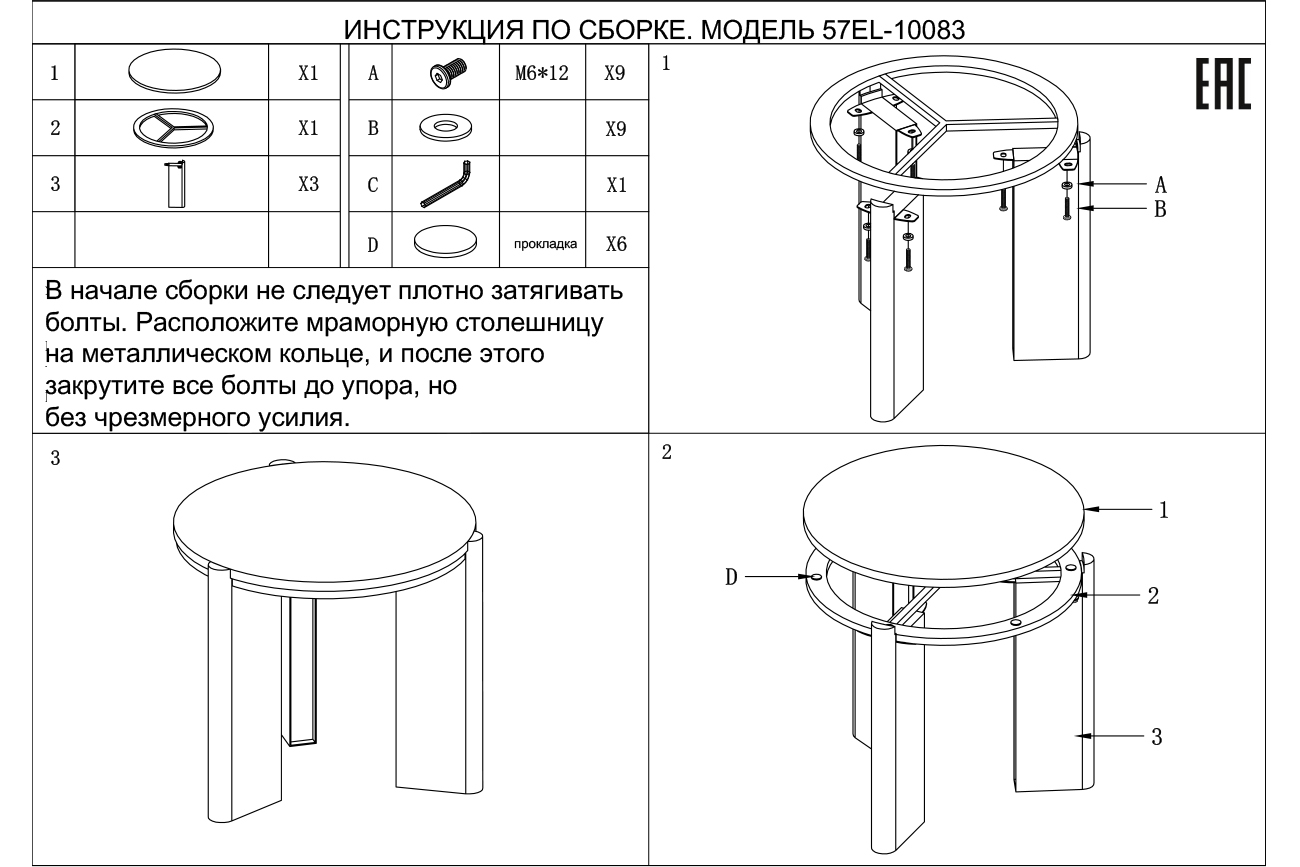 ИНСТРУКЦИЯ ПО СБОРКЕ. МОДЕЛЬ 57EL-10083

| 1 |  | X1 | A |  | M6*12 | X9 |
|---|---|---|---|---|---|---|
| 2 |  | X1 | B |  |  | X9 |
| 3 |  | X3 | C |  |  | X1 |
|  |  |  | D |  | прокладка | X6 |

В начале сборки не следует плотно затягивать болты. Расположите мраморную столешницу на металлическом кольце, и после этого закрутите все болты до упора, но без чрезмерного усилия.

1

EAC

A
B

3

2

1
D
2
3