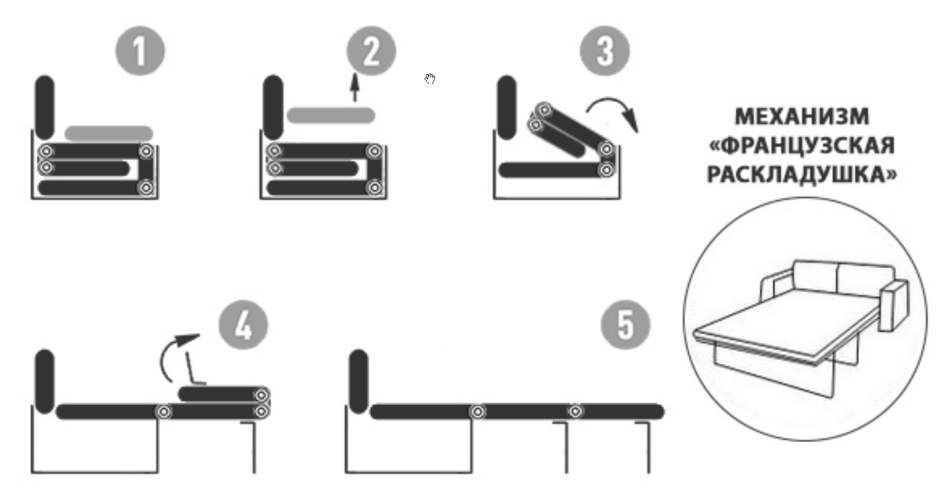 1

2

3

МЕХАНИЗМ «ФРАНЦУЗСКАЯ РАСКЛАДУШКА»

4

5