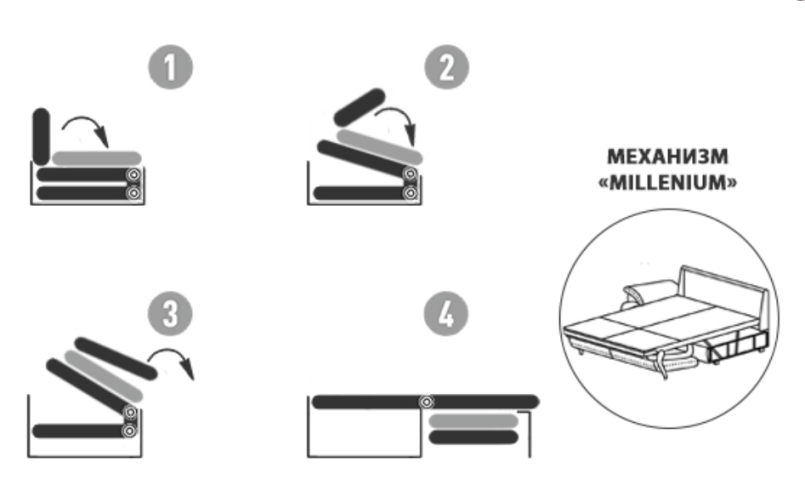 1

2

МЕХАНИЗМ «MILLENIUM»

3

4