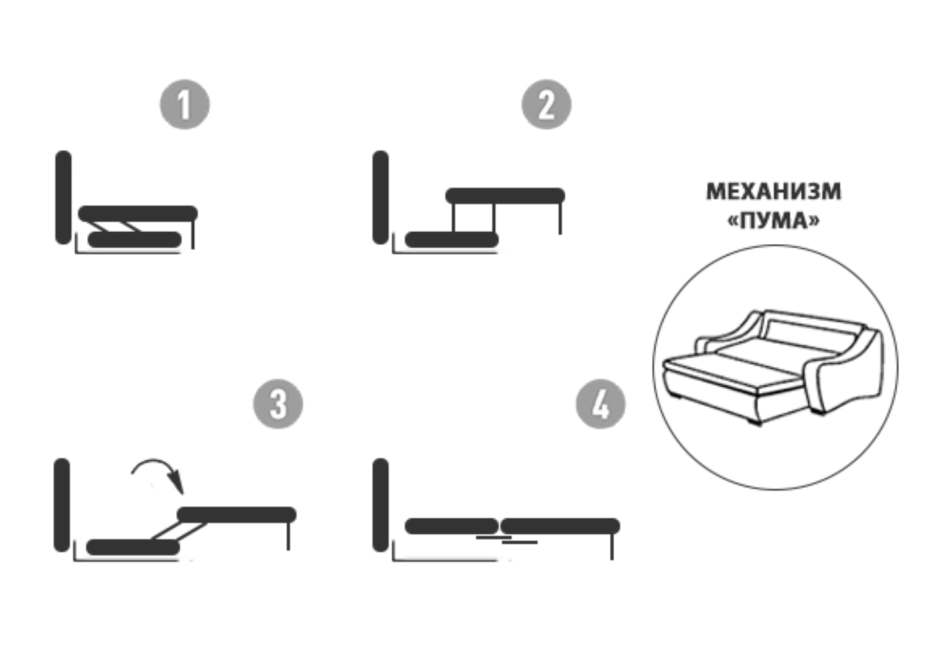 1

2

МЕХАНИЗМ «ПУМА»

3

4