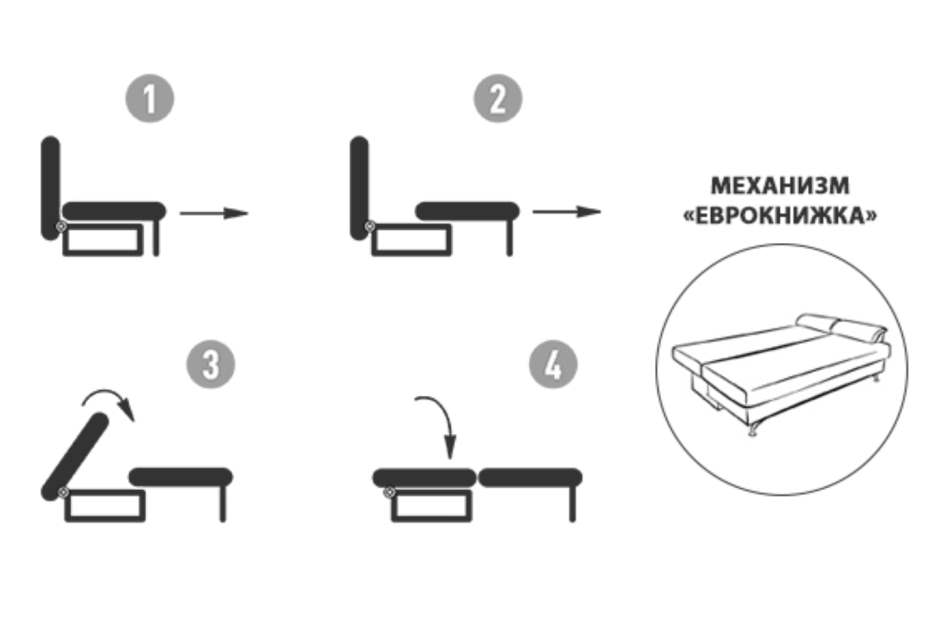 1

2

МЕХАНИЗМ
«ЕВРОКНИЖКА»

3

4